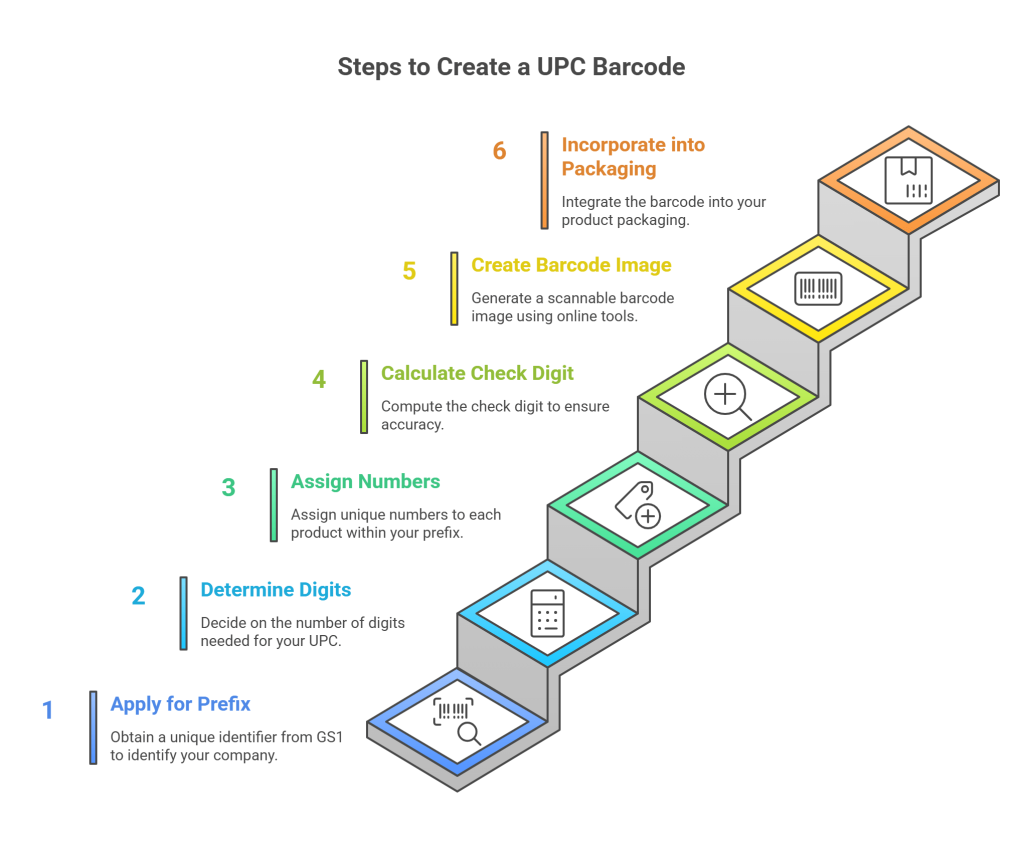 Steps to Create a UPC Barcode

6 Incorporate into Packaging

Integrate the barcode into your product packaging.

5 Create Barcode Image

Generate a scannable barcode image using online tools.

4 Calculate Check Digit

Compute the check digit to ensure accuracy.

3 Assign Numbers

Assign unique numbers to each product within your prefix.

2 Determine Digits

Decide on the number of digits needed for your UPC.

1 Apply for Prefix

Obtain a unique identifier from GS1 to identify your company.