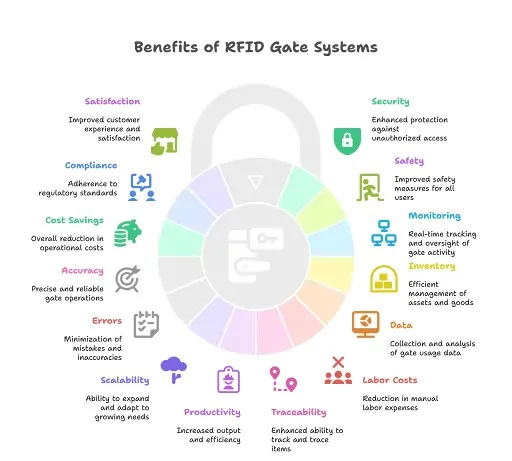 Benefits of RFID Gate Systems

Satisfaction

Improved customer experience and satisfaction

Compliance

Adherence to regulatory standards

Cost Savings

Overall reduction in operational costs

Accuracy

Precise and reliable gate operations

Errors

Minimization of mistakes and inaccuracies

Scalability

Ability to expand and adapt to growing needs

Productivity

Increased output and efficiency

Traceability

Enhanced ability to track and trace items

Labor Costs

Reduction in manual labor expenses

Data

Collection and analysis of gate usage data

Inventory

Efficient management of assets and goods

Monitoring

Real-time tracking and oversight of gate activity

Safety

Improved safety measures for all users

Security

Enhanced protection against unauthorized access